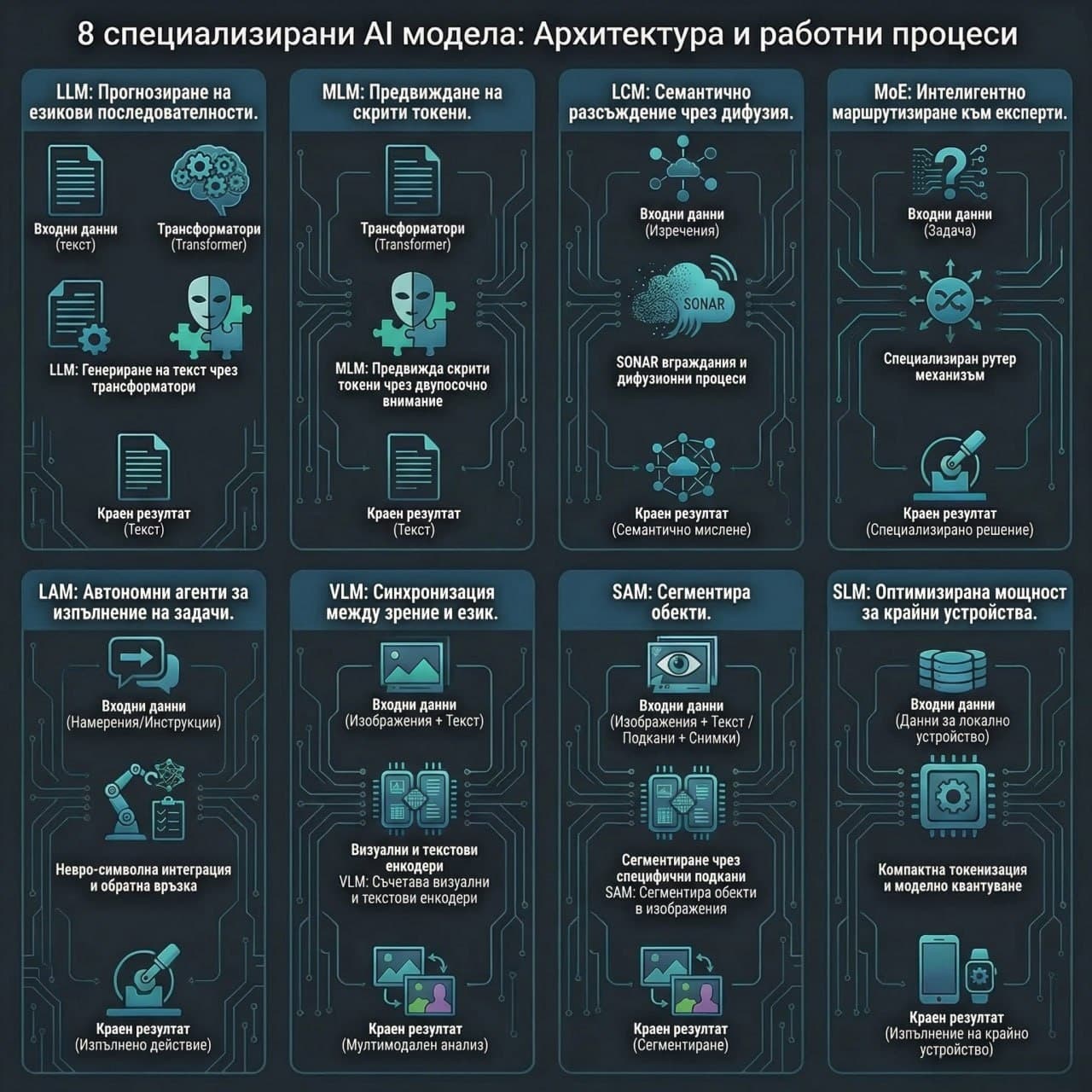 8 специализирани AI модела: Архитектура и работни процеси

LLM: Прогнозиране на езикови последователности.

Входни данни (текст)

Трансформатори (Transformer)

LLM: Генериране на текст чрез трансформатори

Краен резултат (Текст)

MLM: Предвиждане на скрити токени.

Трансформатори (Transformer)

MLM: Предвижда скрити токени чрез двупосочно внимание

Краен резултат (Текст)

LCM: Семантично разсъждение чрез дифузия.

Входни данни (Изречения)

SONAR

SONAR вграждания и дифузионни процеси

Краен резултат (Семантично мислене)

MoE: Интелигентно маршрутизиране към експерти.

Входни данни (Задача)

Специализиран рутер механизъм

Краен резултат (Специализирано решение)

LAM: Автономни агенти за изпълнение на задачи.

Входни данни (Намерения/Инструкции)

Невро-символна интеграция и обратна връзка

Краен резултат (Изпълнено действие)

VLM: Синхронизация между зрение и език.

Входни данни (Изображения + Текст)

Визуални и текстови енкодери
VLM: Съчетава визуални и текстови енкодери

Краен резултат (Мултимодален анализ)

SAM: Сегментира обекти.

Входни данни (Изображения + Текст / Подкани + Снимки)

Сегментиране чрез специфични подкани
SAM: Сегментира обекти в изображения

Краен резултат (Сегментиране)

SLM: Оптимизирана мощност за крайни устройства.

Входни данни (Данни за локално устройство)

Компактна токенизация и моделно квантуване

Краен резултат (Изпълнение на крайно устройство)